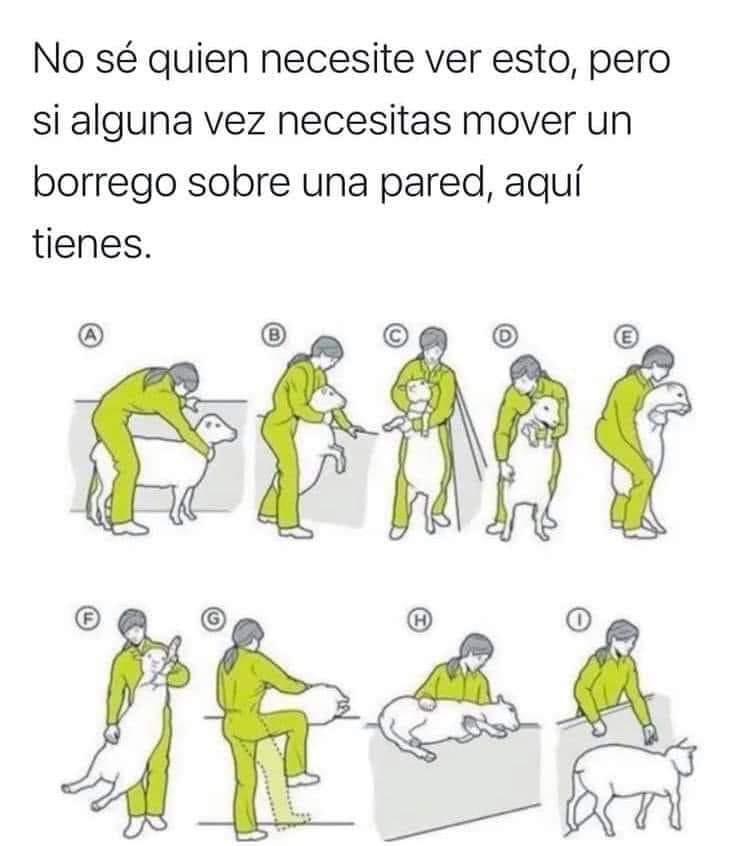 No sé quien necesite ver esto, pero si alguna vez necesitas mover un borrego sobre una pared, aquí tienes.

A B C D E

F G H I